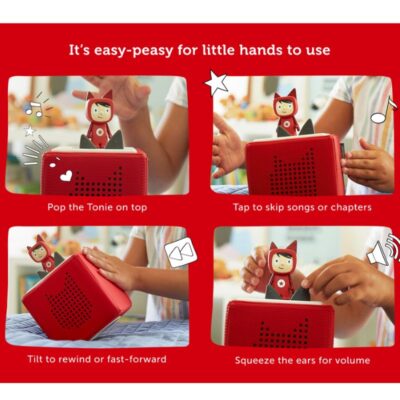 It's easy-peasy for little hands to use

Pop the Tonie on top

Tap to skip songs or chapters

Tilt to rewind or fast-forward

Squeeze the ears for volume